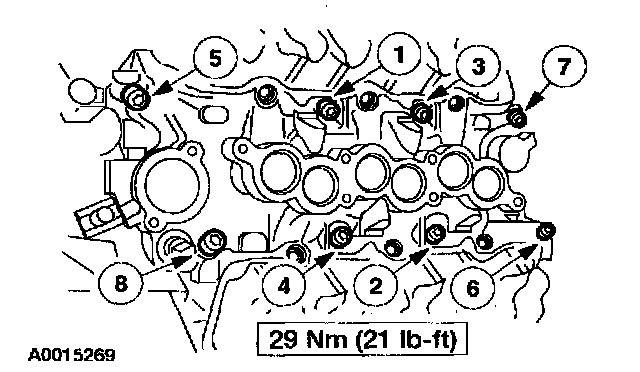 5
1
3
7
8
4
2
6
29 Nm (21 lb-ft)
A0015269