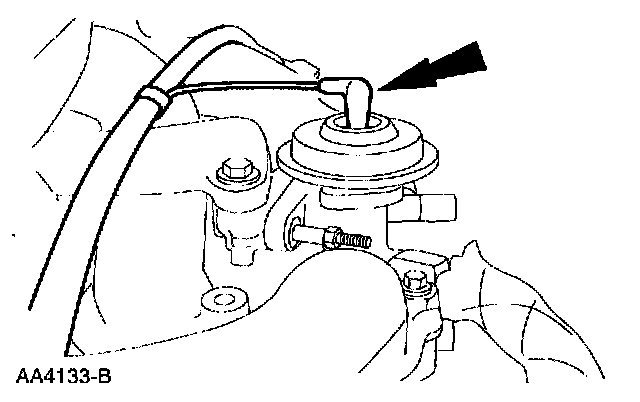 AA4133-B