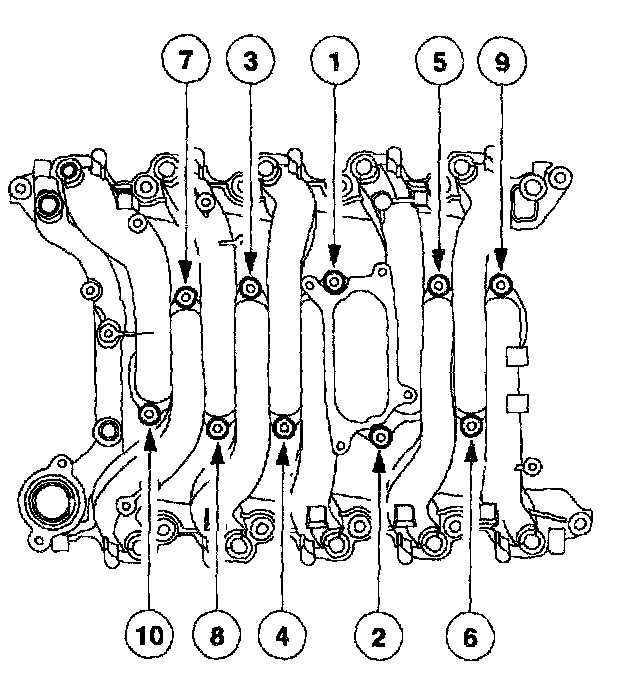 7
3
1
5
9
10
8
4
2
6