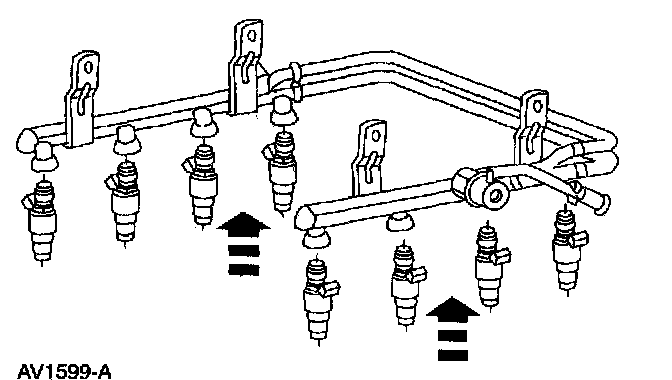 AV1599-A