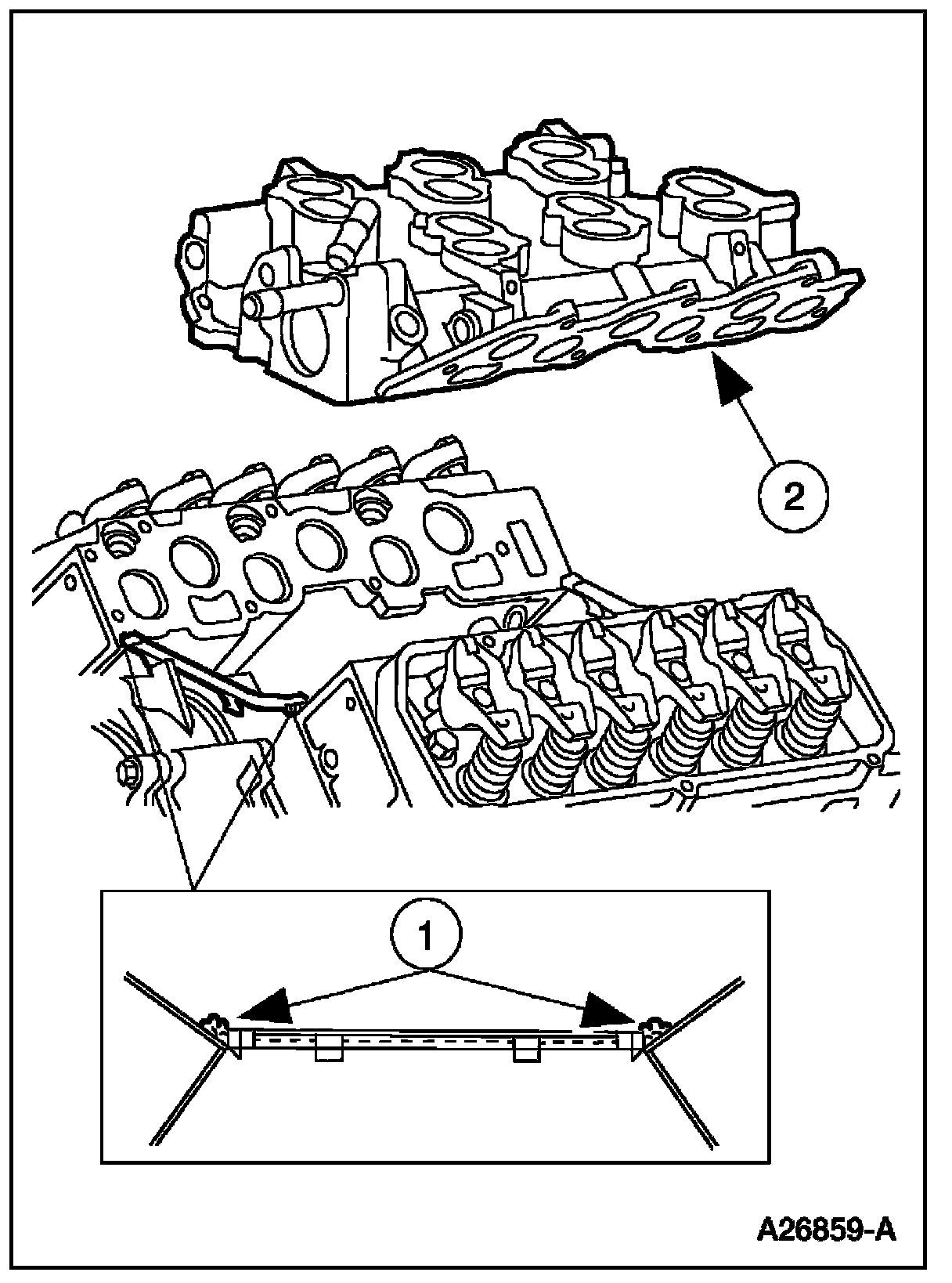 2

1

A26859-A