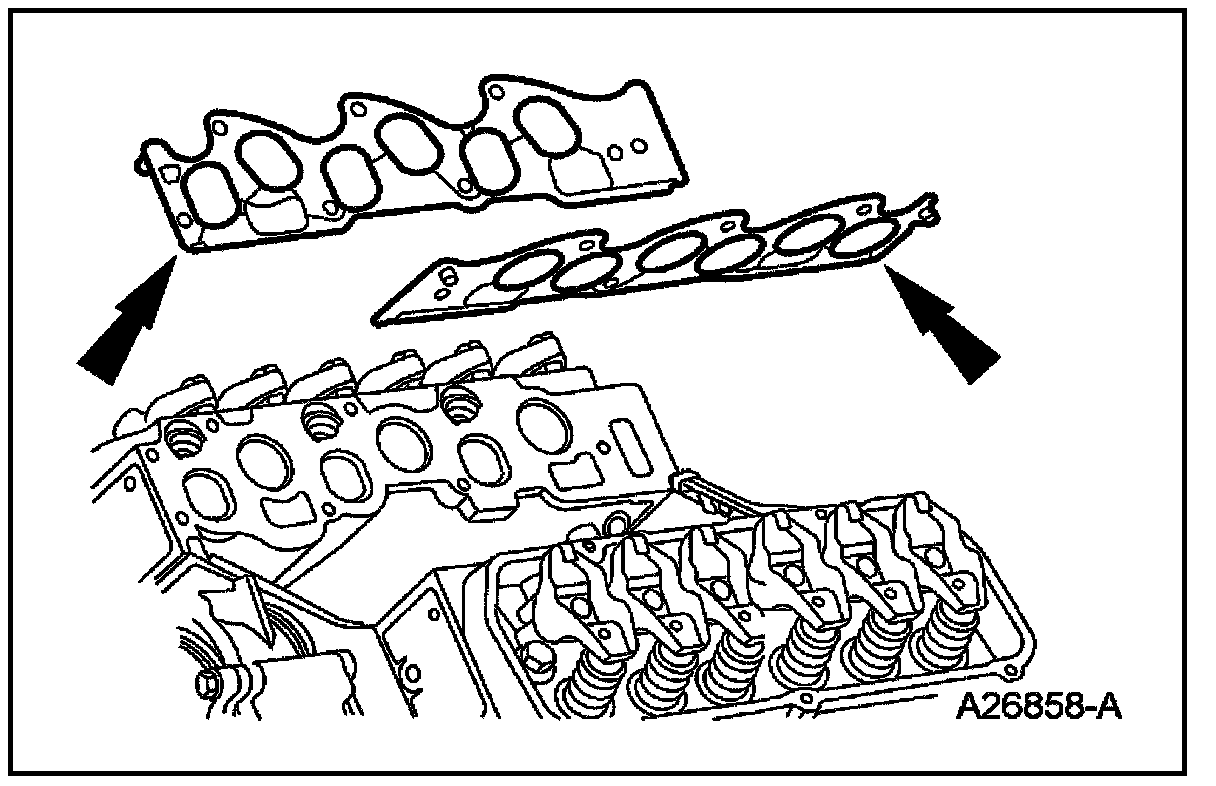 A26858-A