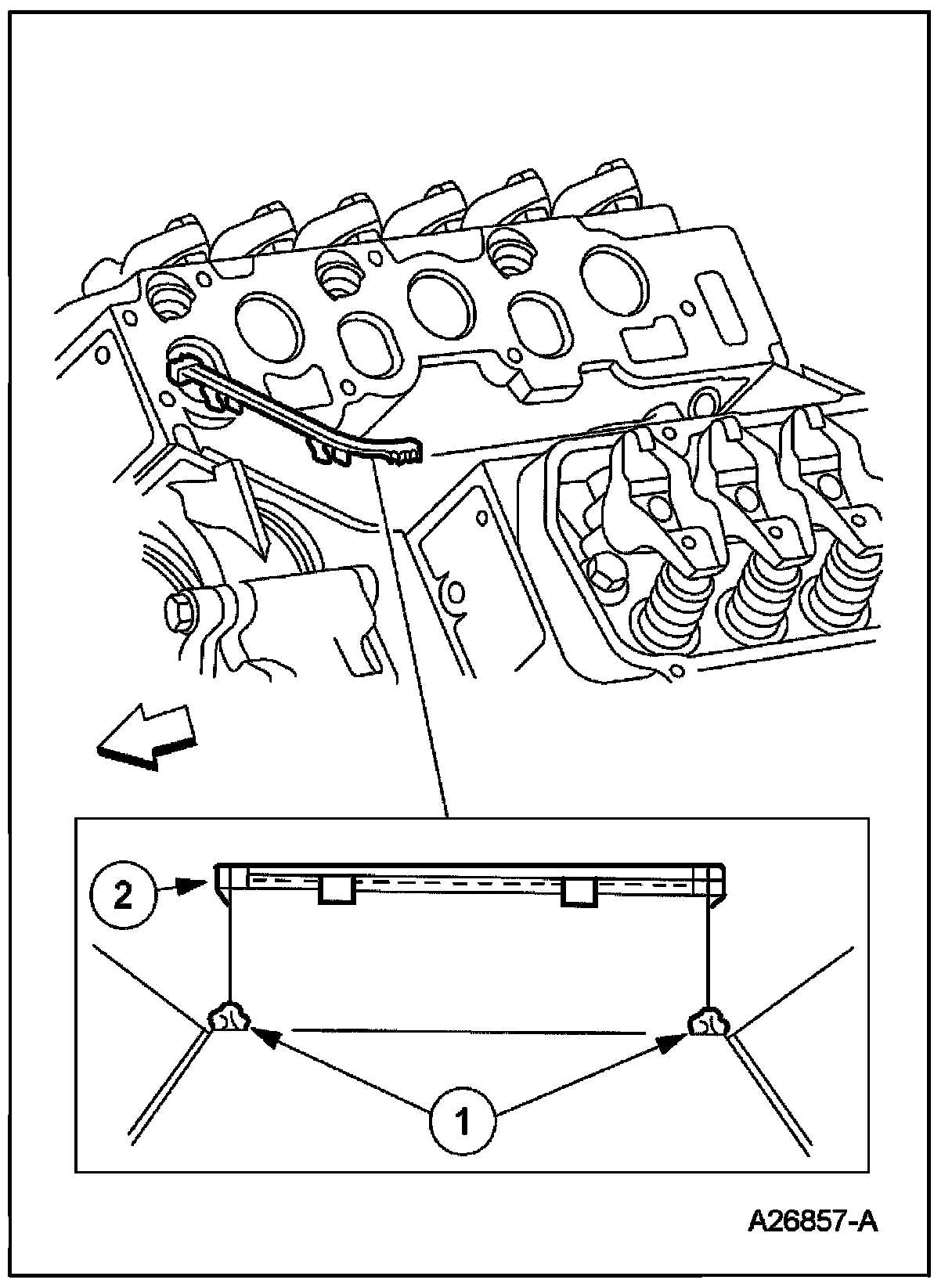 2

1

A26857-A