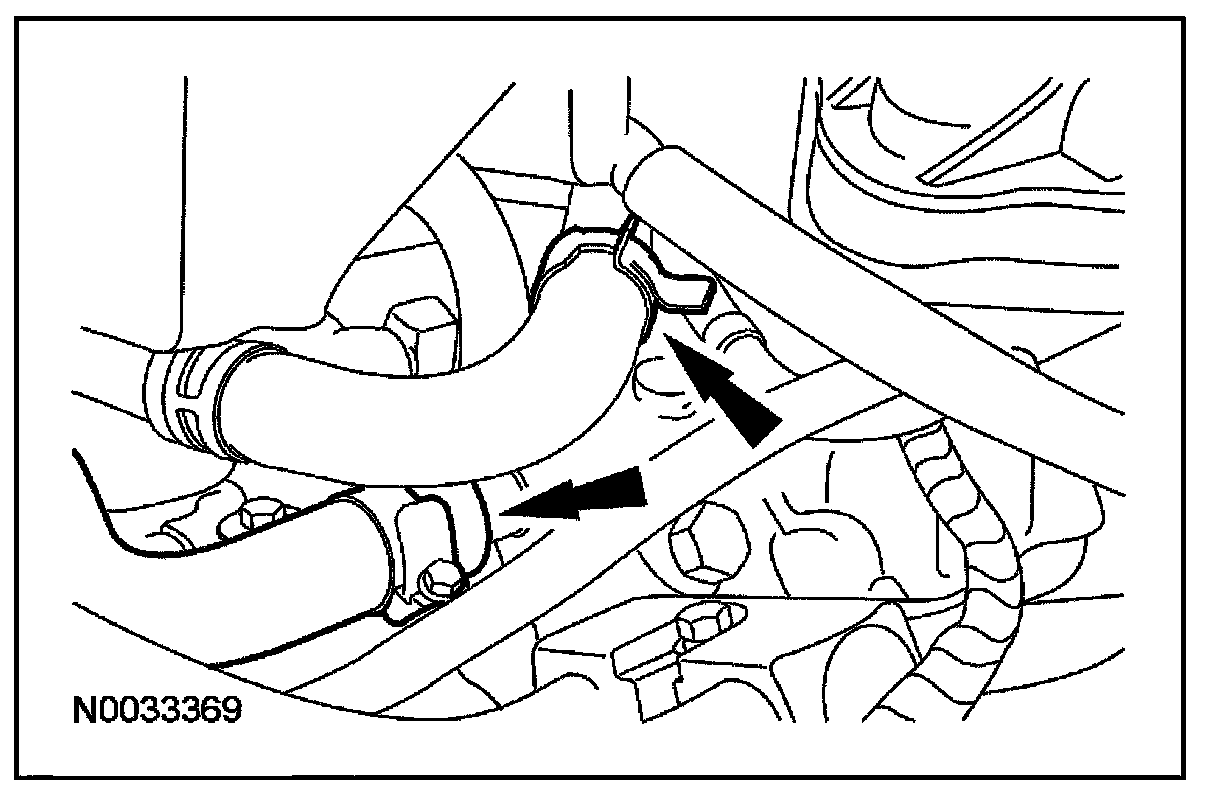 N0033369