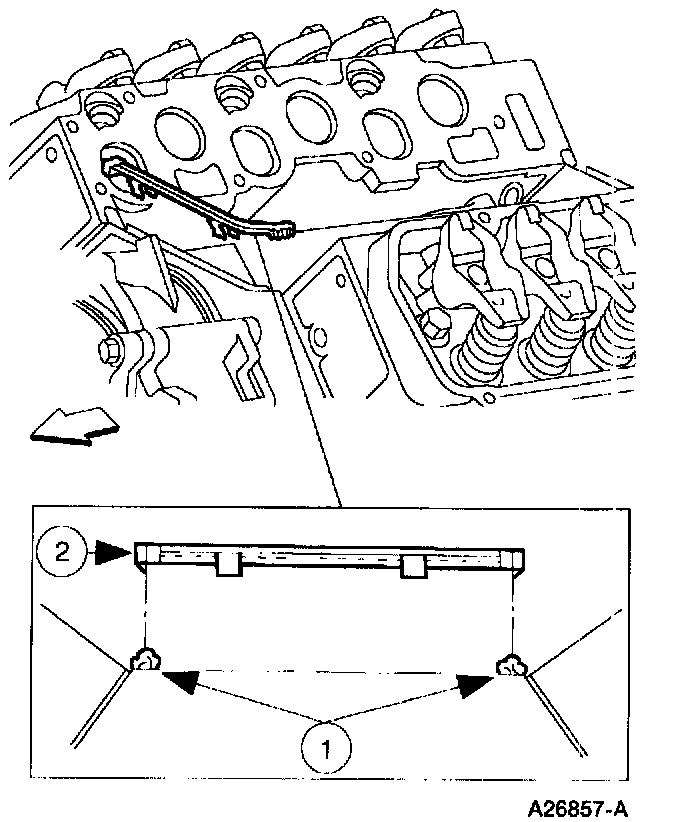 2

1

A26857-A