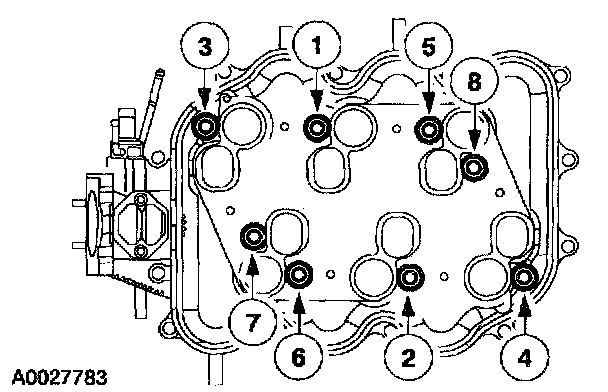 3
1
5
8
7
6
2
4
A0027783