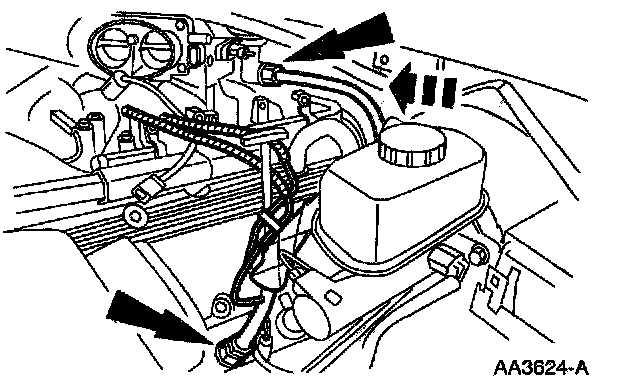 AA3624-A