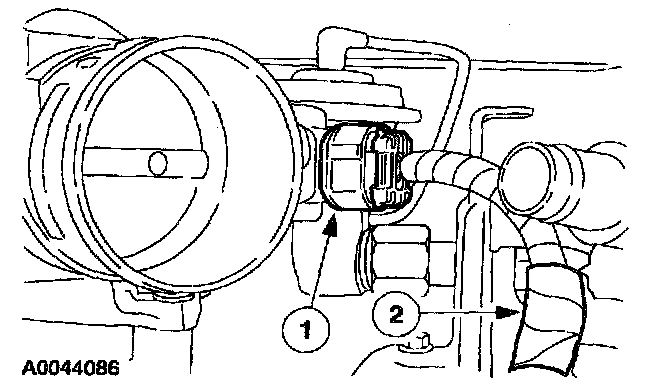 1
2
A0044086