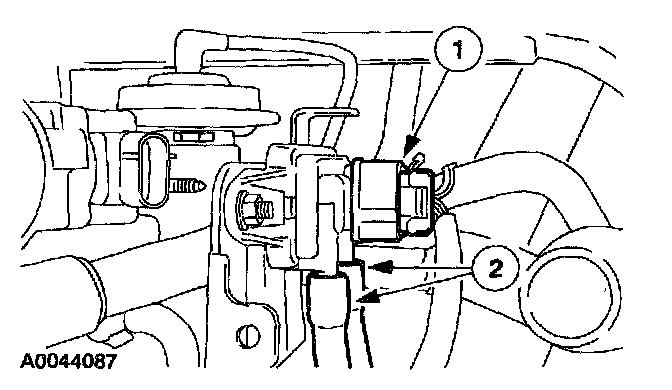 1
2
A0044087