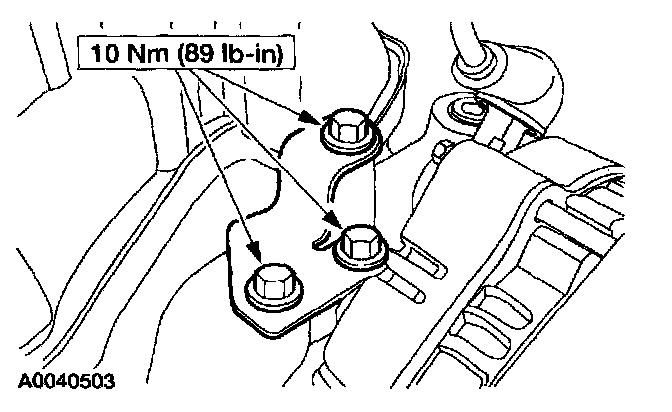 10 Nm (89 lb-in)

A0040503