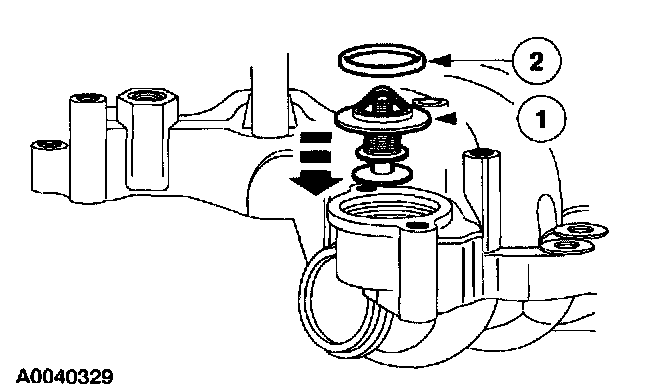 2
1
A0040329