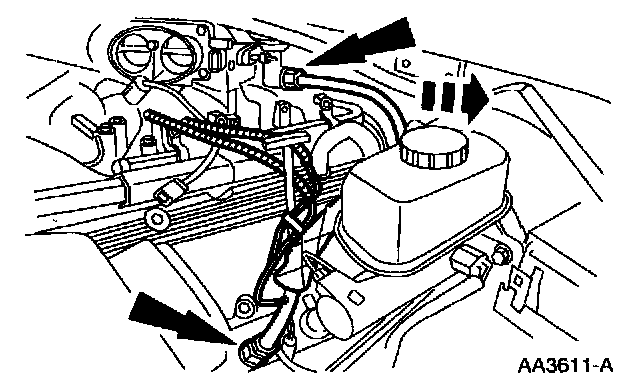 AA3611-A