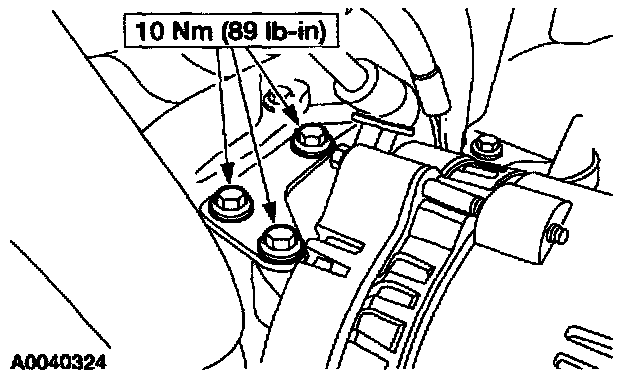 10 Nm (89 lb-in)

A0040324