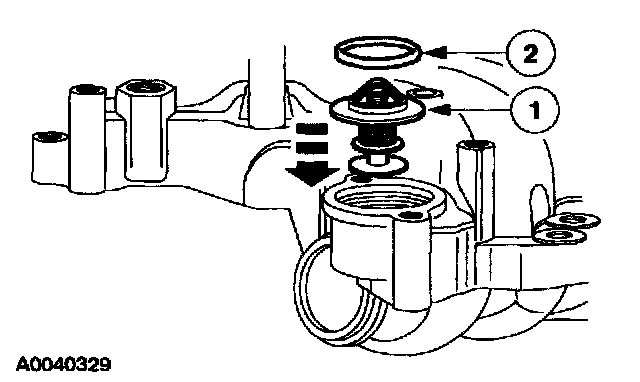 2
1
A0040329