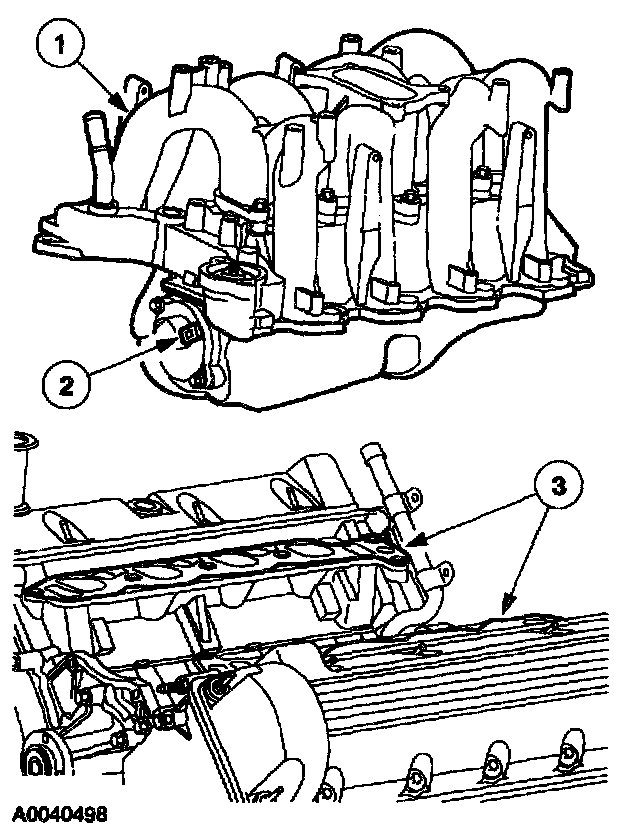 1

2

3

A0040498