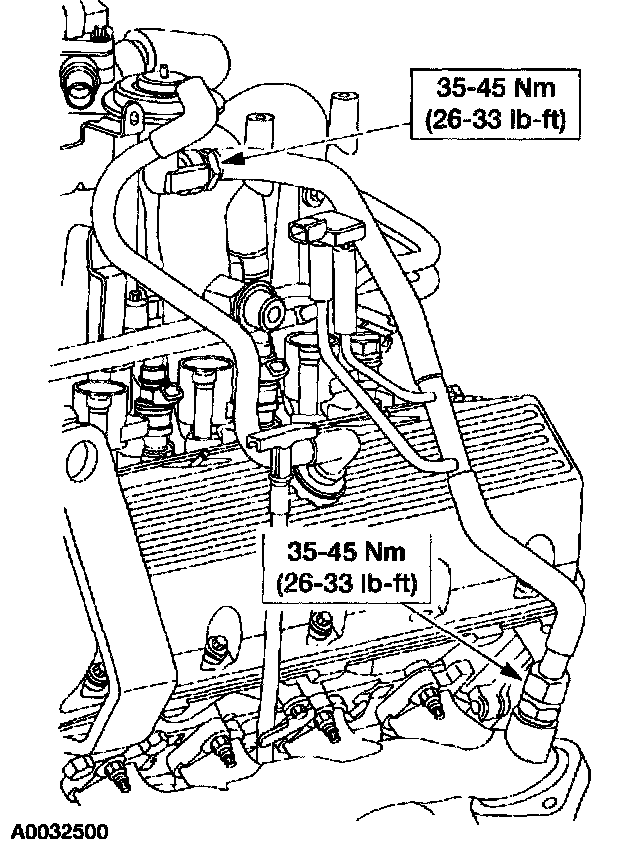 35-45 Nm
(26-33 lb-ft)

35-45 Nm
(26-33 lb-ft)

A0032500