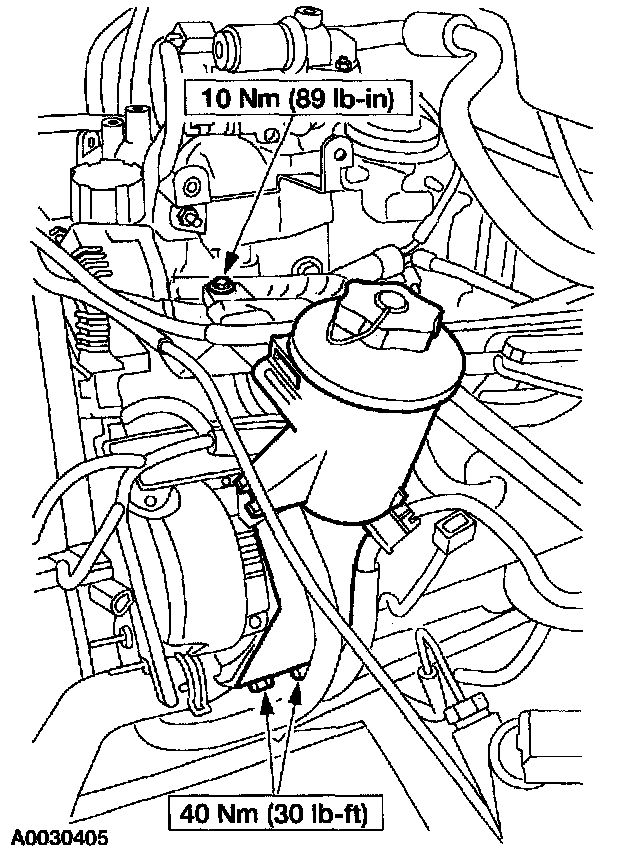 10 Nm (89 lb-in)

40 Nm (30 lb-ft)

A0030405