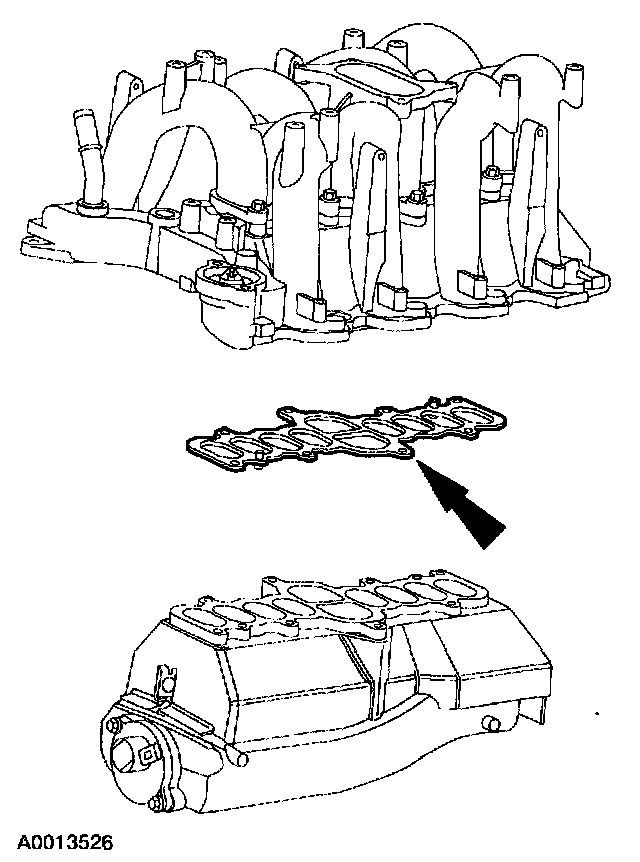 A0013526