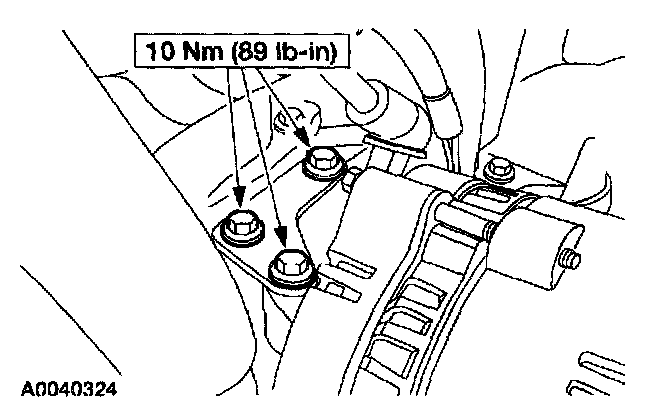 10 Nm (89 lb-in)

A0040324