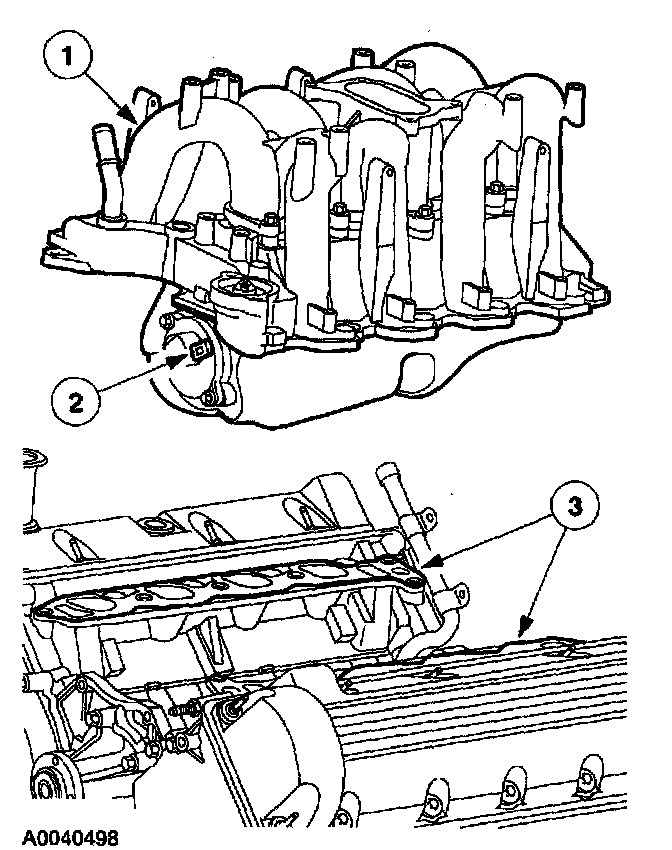 1
2
3
A0040498