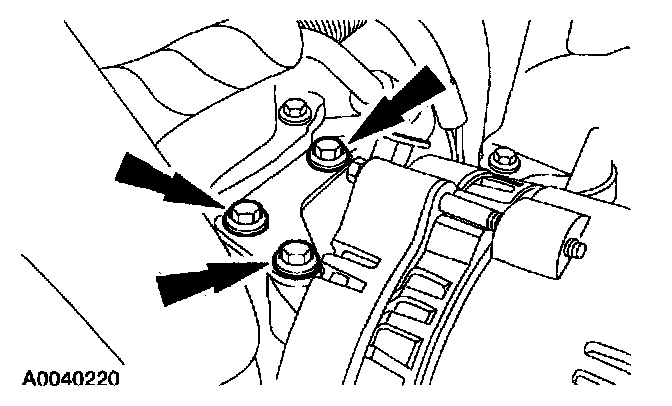 A0040220