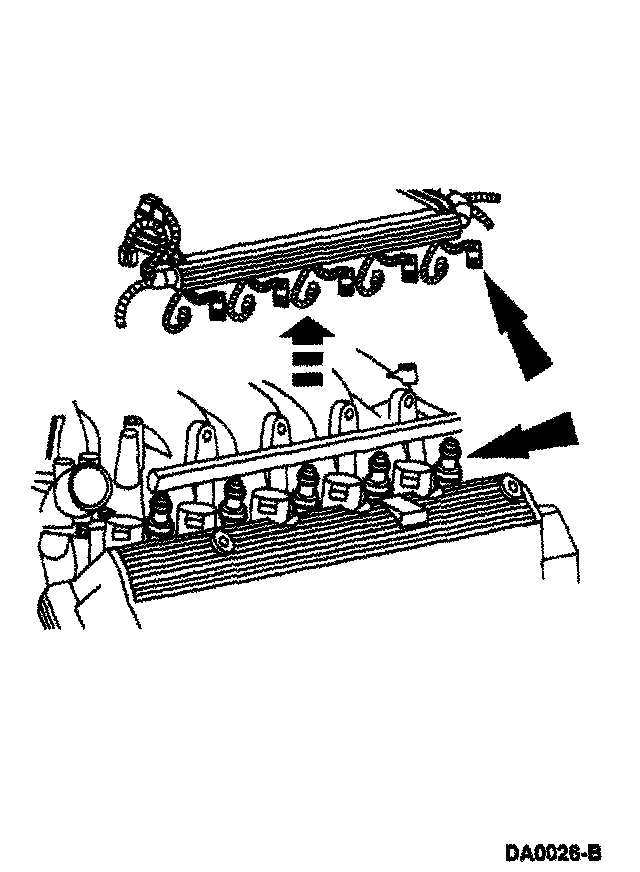 DA0026-B