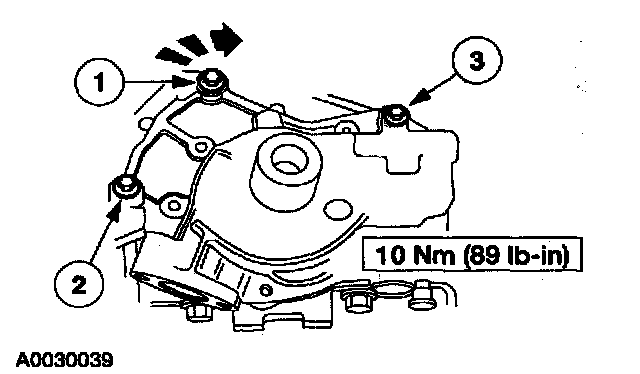 1

3

2

10 Nm (89 lb-in)

A0030039