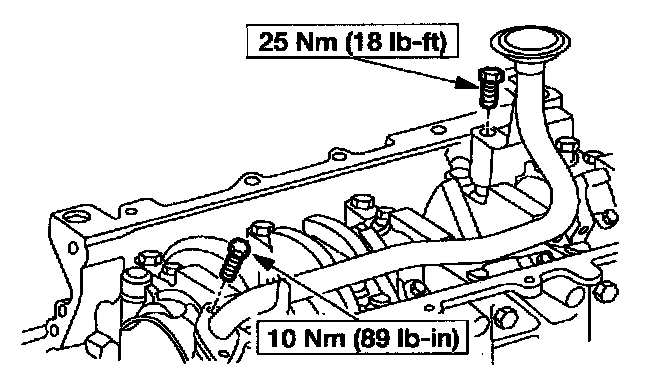 25 Nm (18 lb-ft)

10 Nm (89 lb-in)