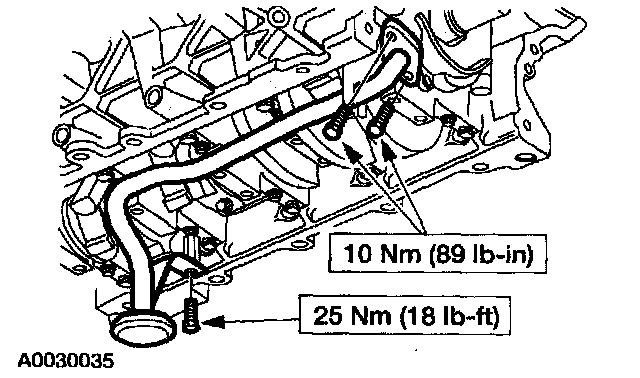 10 Nm (89 lb-in)

25 Nm (18 lb-ft)

A0030035