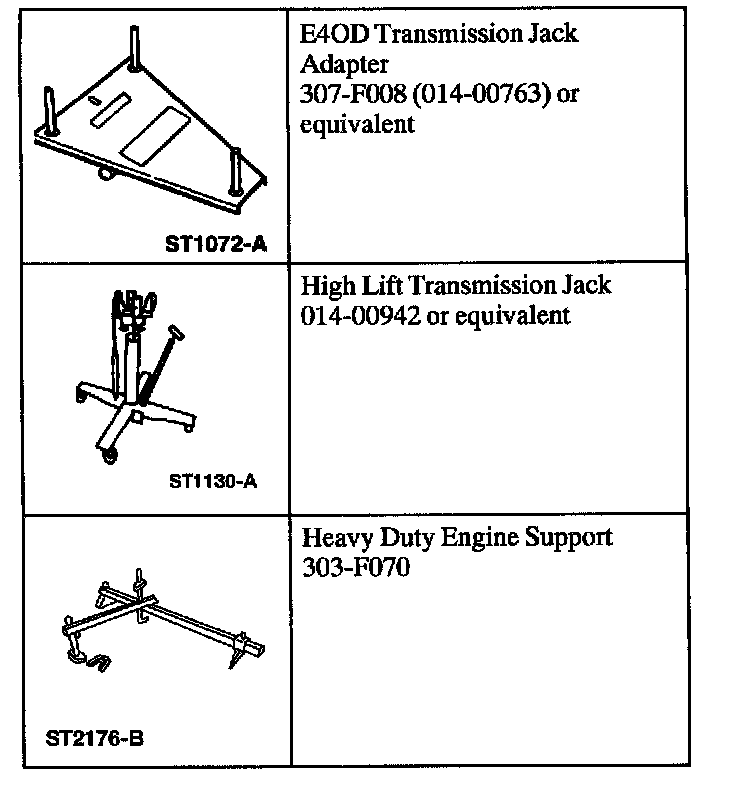 | | |
|---|---|
| ST1072-A | E4OD Transmission Jack Adapter 307-F008 (014-00763) or equivalent |
| ST1130-A | High Lift Transmission Jack 014-00942 or equivalent |
| ST2176-B | Heavy Duty Engine Support 303-F070 |