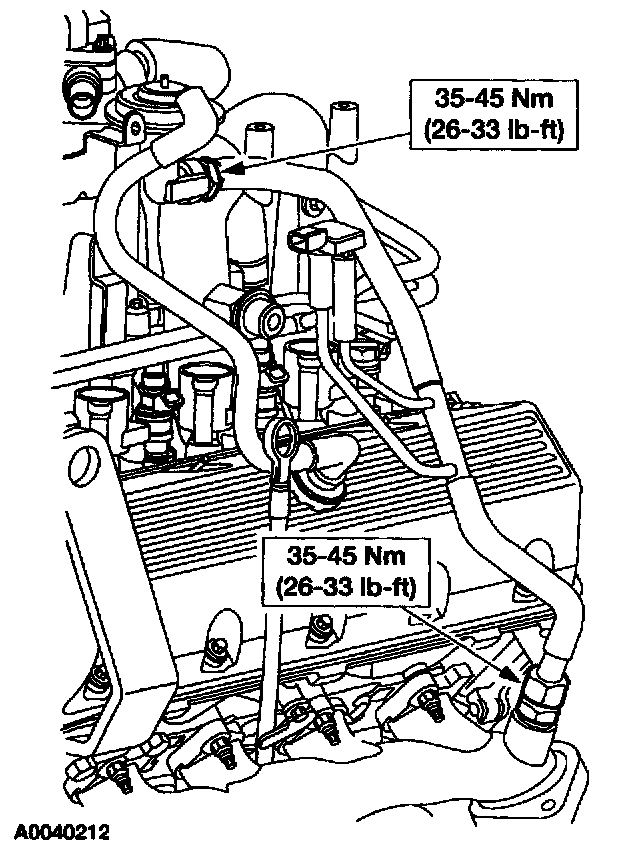 35-45 Nm
(26-33 lb-ft)

35-45 Nm
(26-33 lb-ft)

A0040212