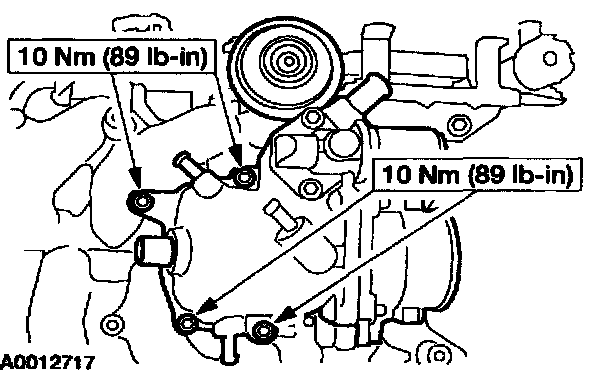 10 Nm (89 lb-in)

10 Nm (89 lb-in)

A0012717