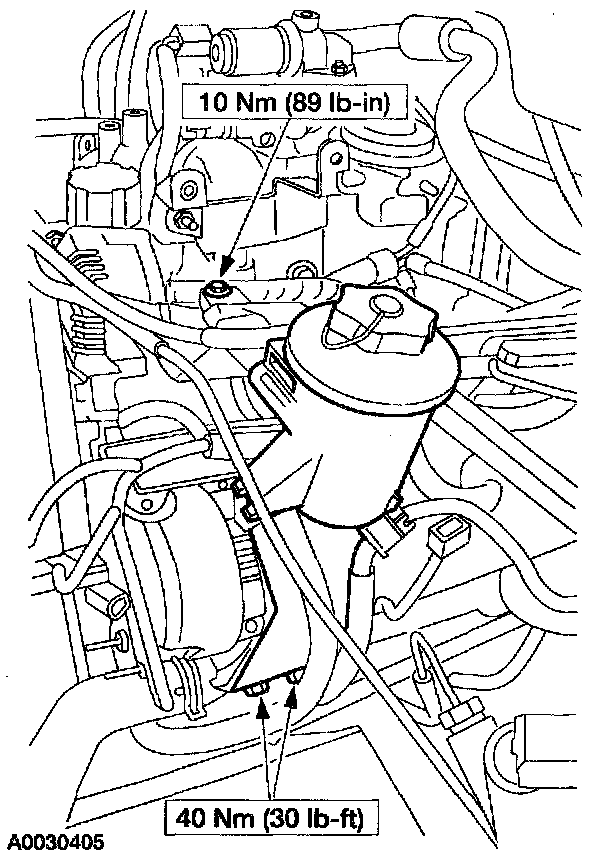 10 Nm (89 lb-in)

40 Nm (30 lb-ft)

A0030405