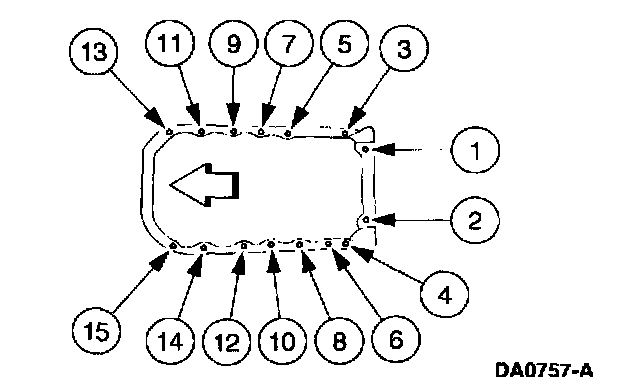 13 11 9 7 5 3

1

2

4

15 14 12 10 8 6

DA0757-A