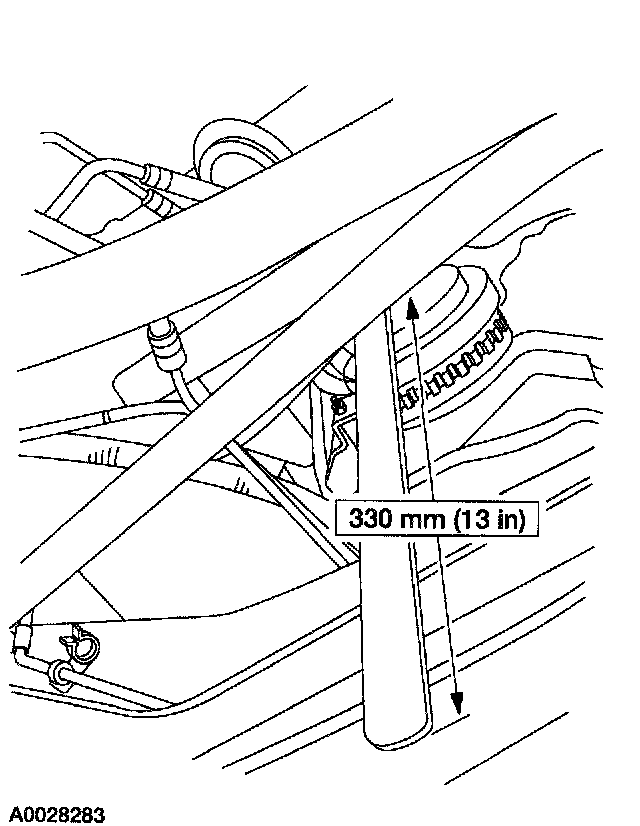 330 mm (13 in)

A0028283