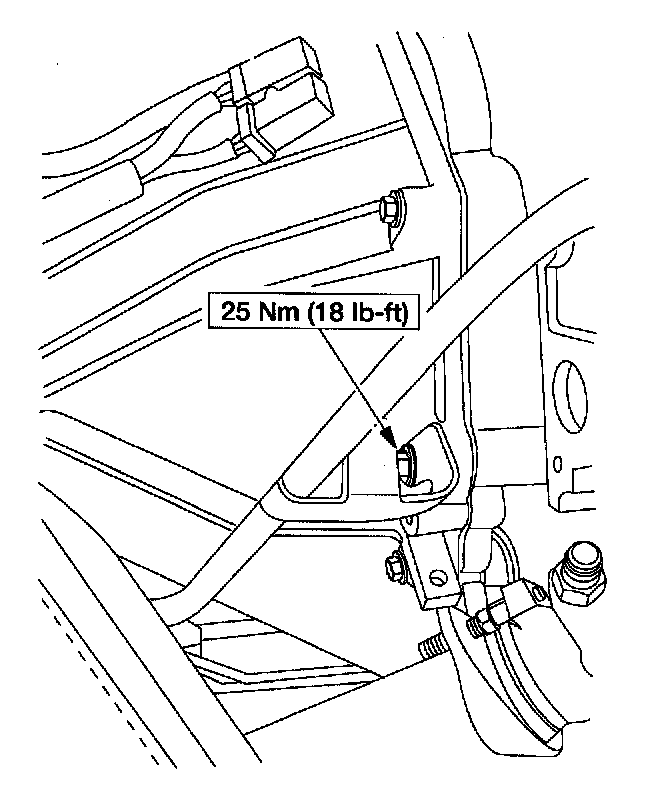 25 Nm (18 lb-ft)