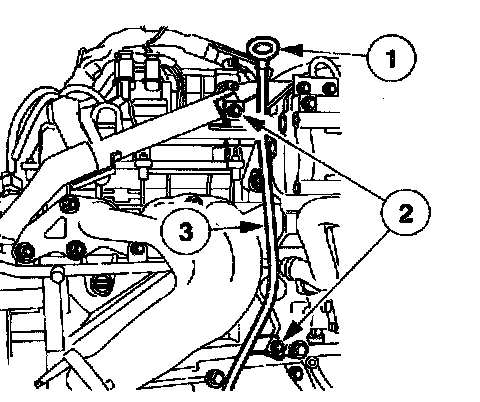 1
2
3