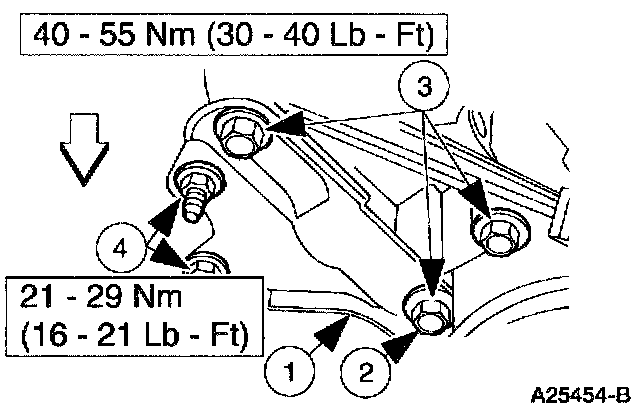 40 - 55 Nm (30 - 40 Lb - Ft)

3

4

21 - 29 Nm
(16 - 21 Lb - Ft)

1

2

A25454-B