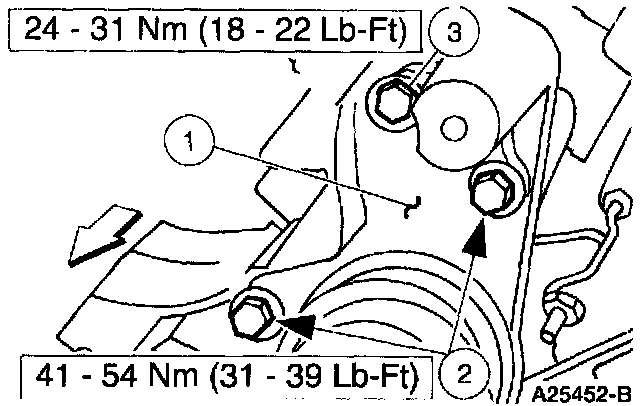 24 - 31 Nm (18 - 22 Lb-Ft)

3

1

41 - 54 Nm (31 - 39 Lb-Ft)

2

A25452-B