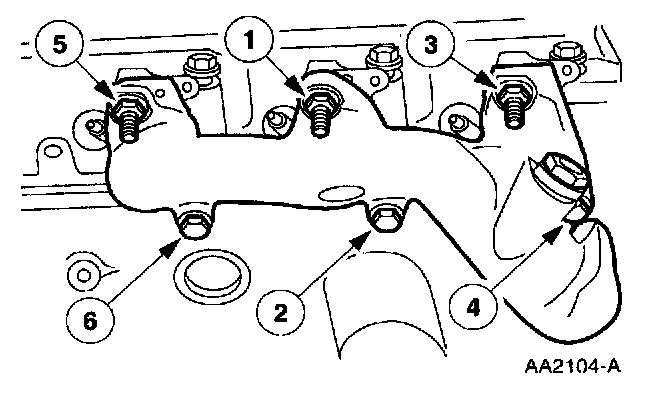 5
1
3
6
2
4
AA2104-A