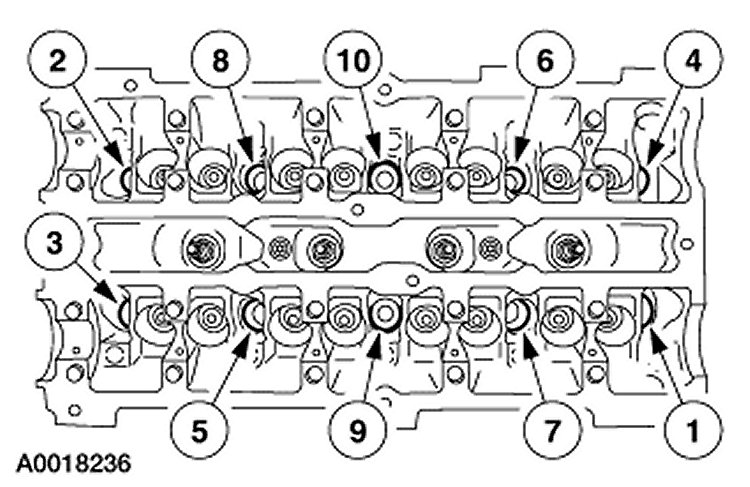 2
8
10
6
4
3
5
9
7
1
A0018236