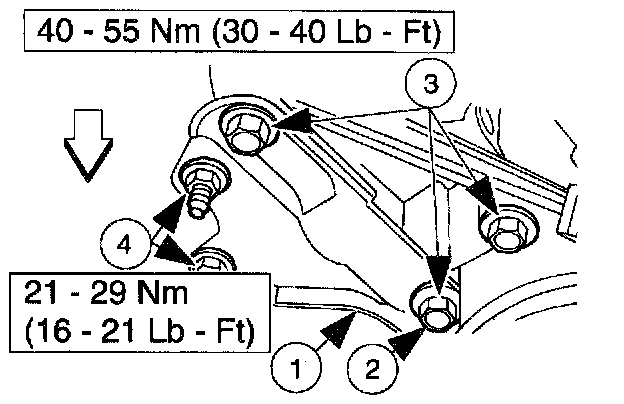 40 - 55 Nm (30 - 40 Lb - Ft)

3

4

21 - 29 Nm
(16 - 21 Lb - Ft)

1

2