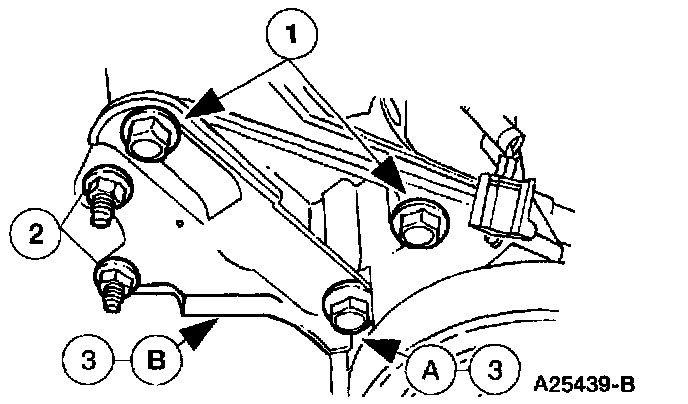 1
2
3
B
A
3
A25439-B