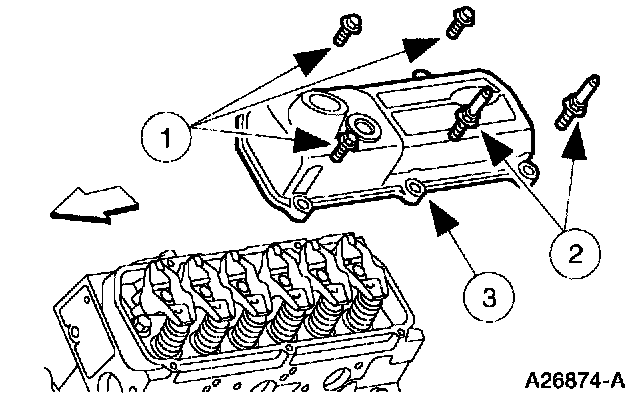 1
2
3
A26874-A