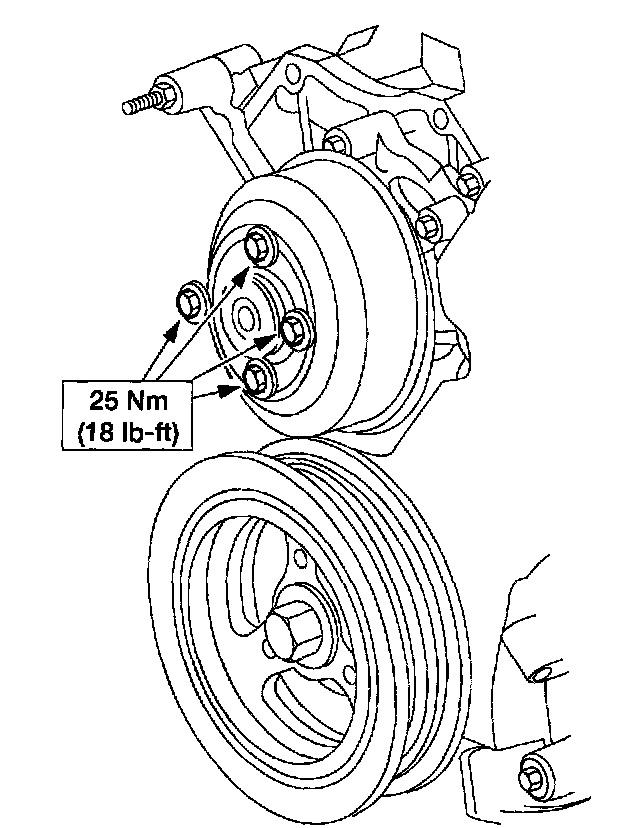 25 Nm
(18 lb-ft)