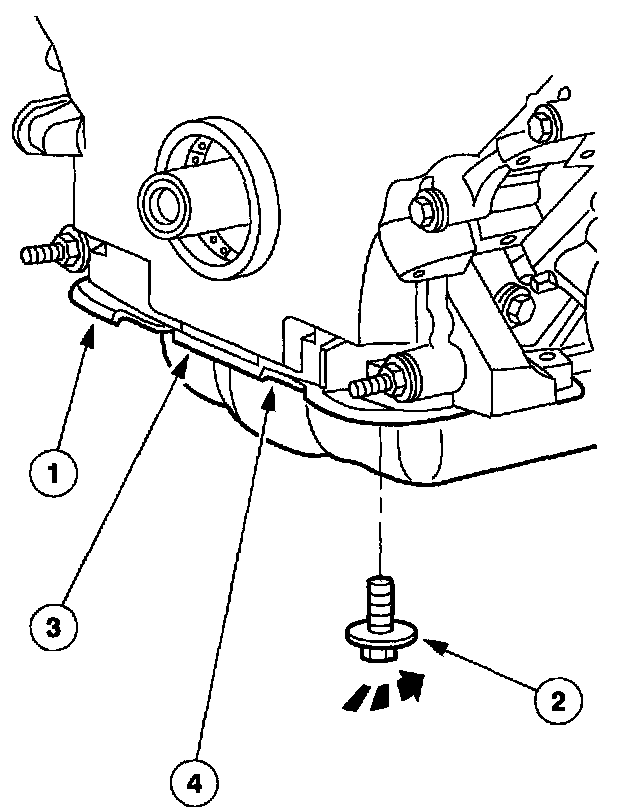 1
3
4
2