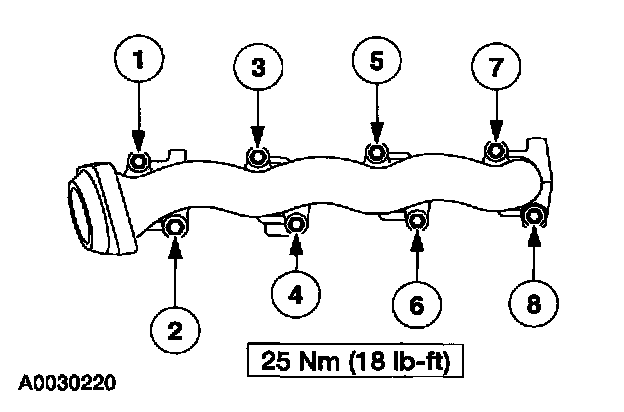 1
3
5
7
2
4
6
8
25 Nm (18 lb-ft)
A0030220