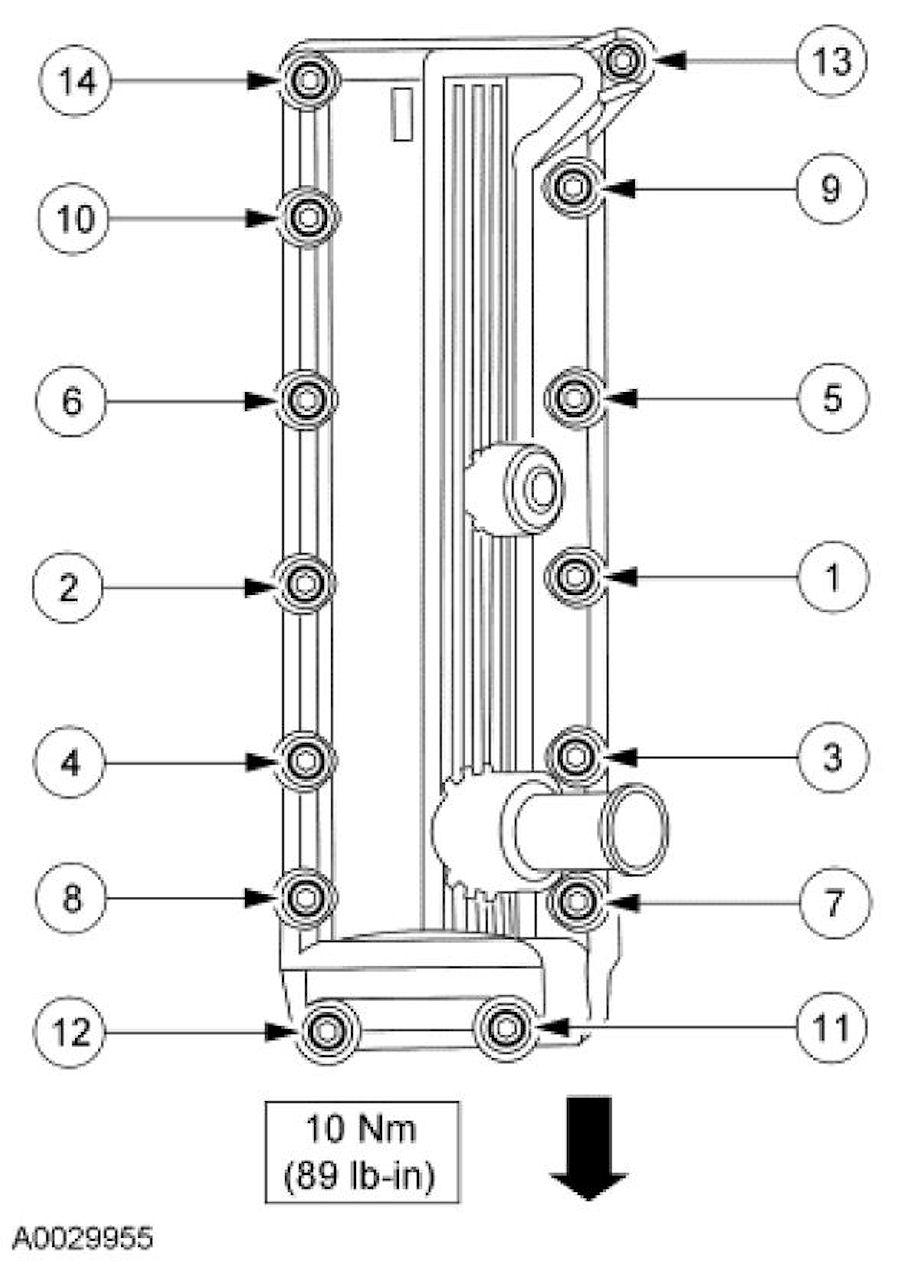 14
13
10
9
6
5
2
1
4
3
8
7
12
11
10 Nm
(89 lb-in)
A0029955