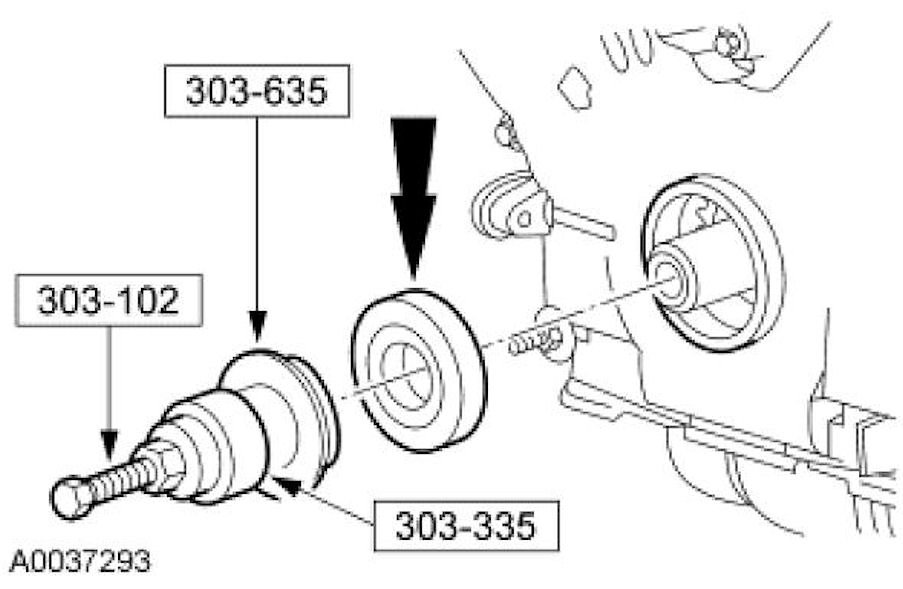 303-635

303-102

303-335

A0037293