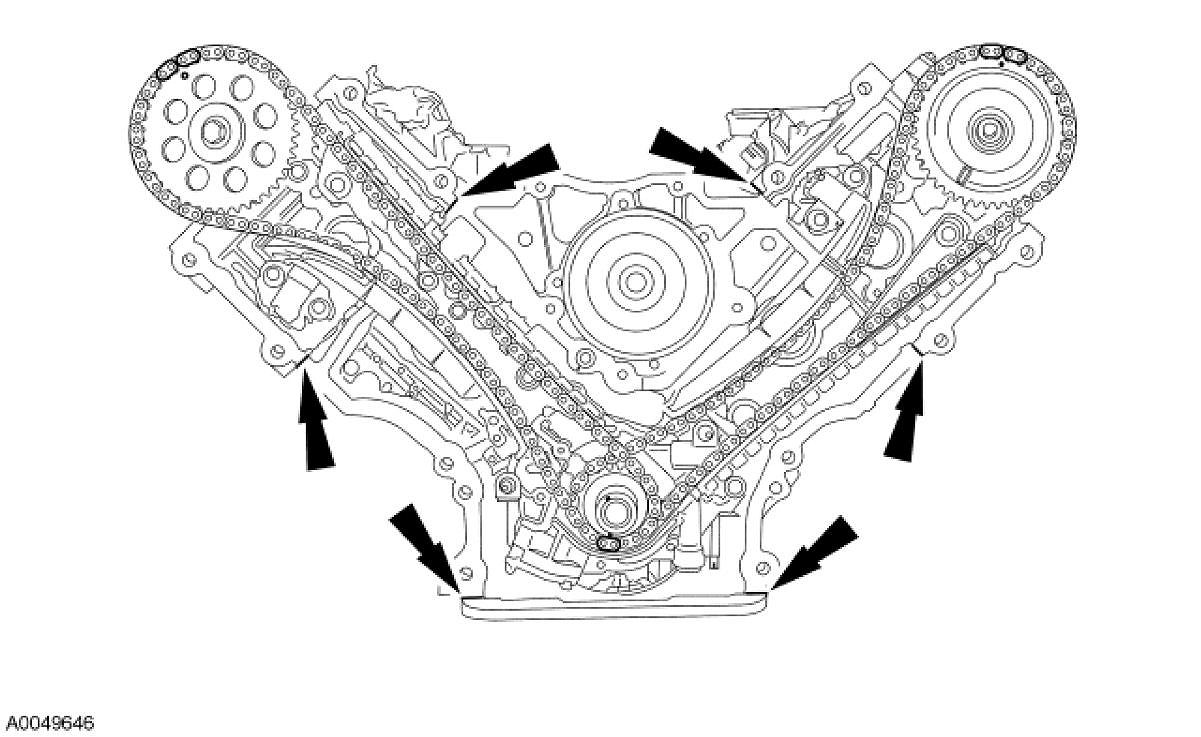 A0049646